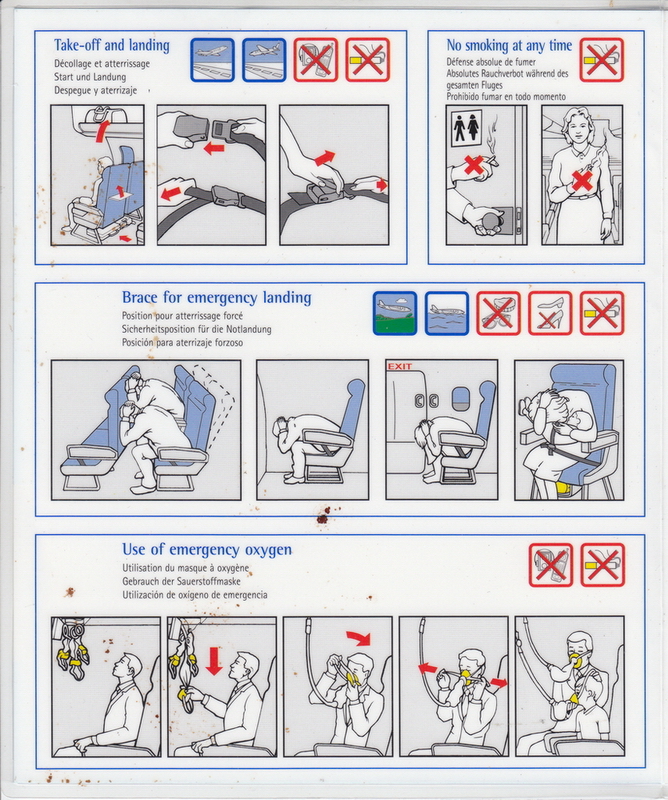 Take-off and landing
Décollage et atterrissage
Start und Landung
Despegue y aterrizaje

No smoking at any time
Défense absolue de fumer
Absolutes Rauchverbot während des gesamten Fluges
Prohibido fumar en todo momento

Brace for emergency landing
Position pour atterrissage forcé
Sicherheitsposition für die Notlandung
Posición para aterrizaje forzoso

EXIT

Use of emergency oxygen
Utilisation du masque à oxygène
Gebrauch der Sauerstoffmaske
Utilización de oxígeno de emergencia